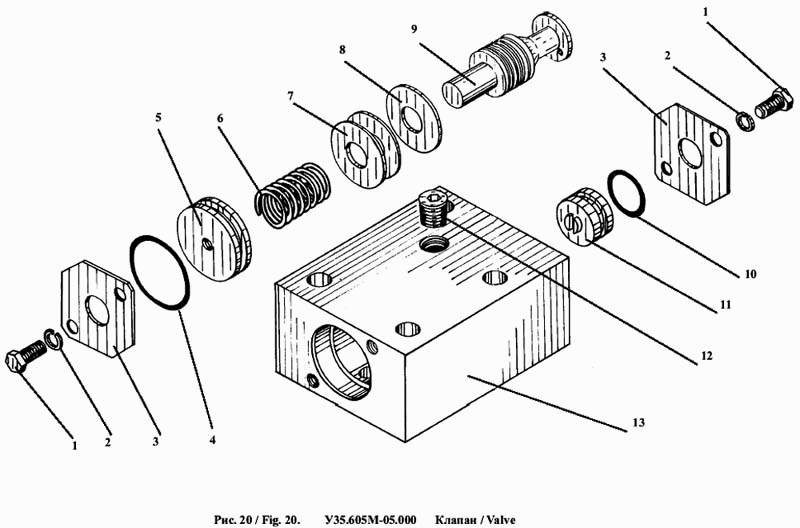 1
2
3
9
8
7
6
5
10
11
12
13
4
3
2
1

Рис. 20 / Fig. 20. У35.605М-05.000 Клапан / Valve