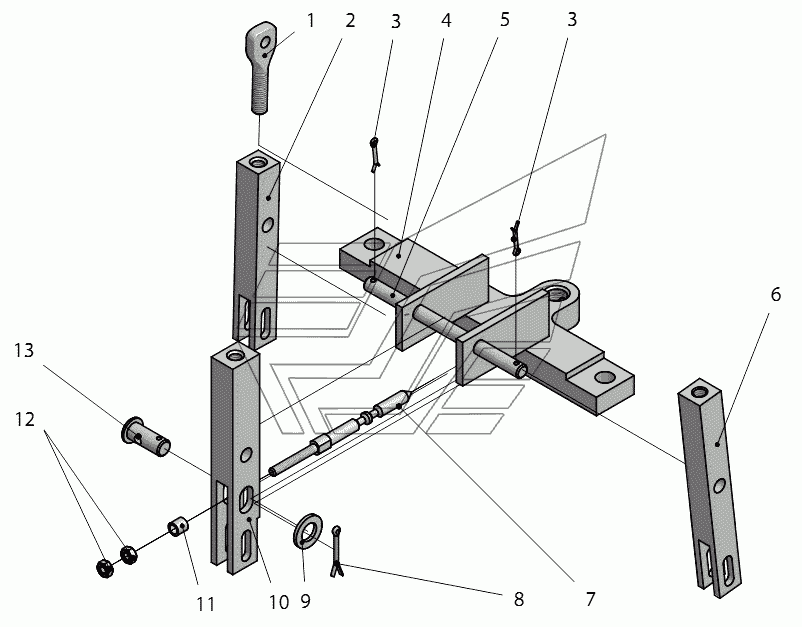 1 2 3 4 5 3
6
13
12
11 10 9 8 7