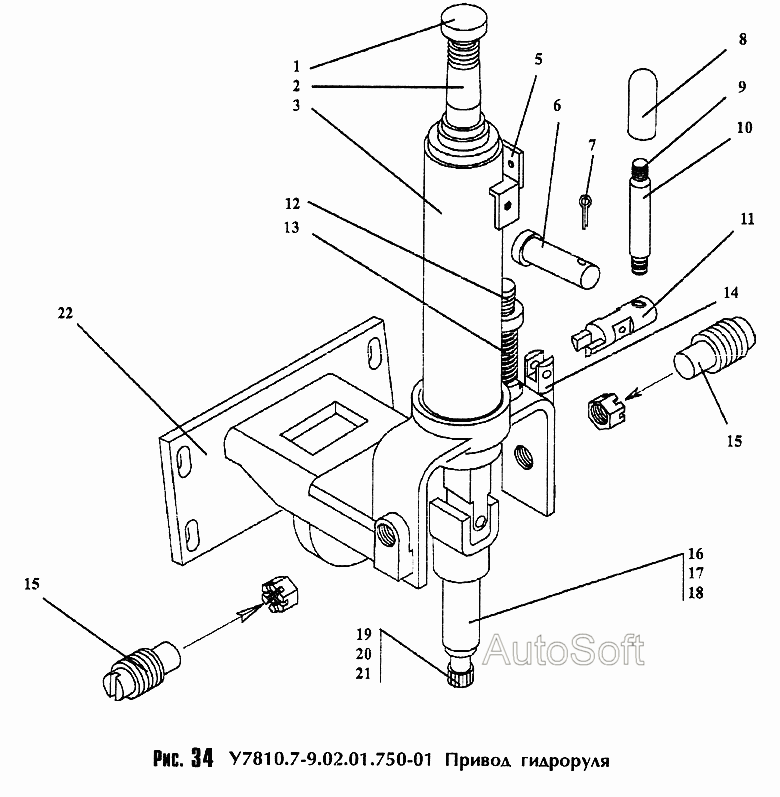 1
2
3
5
6
7
8
9
10
11
12
13
14
15
22
15
16
17
18
19
20
21
AutoSoft

Рис. 34 У7810.7-9.02.01.750-01 Привод гидроруля