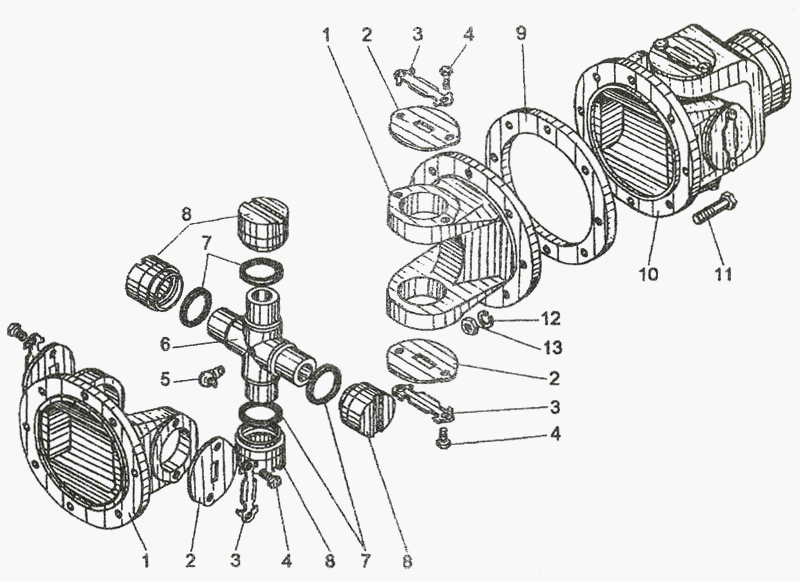 1
2
3
4
9
8
7
6
5
10
11
12
13
2
3
4
1
2
3
4
8
7
8