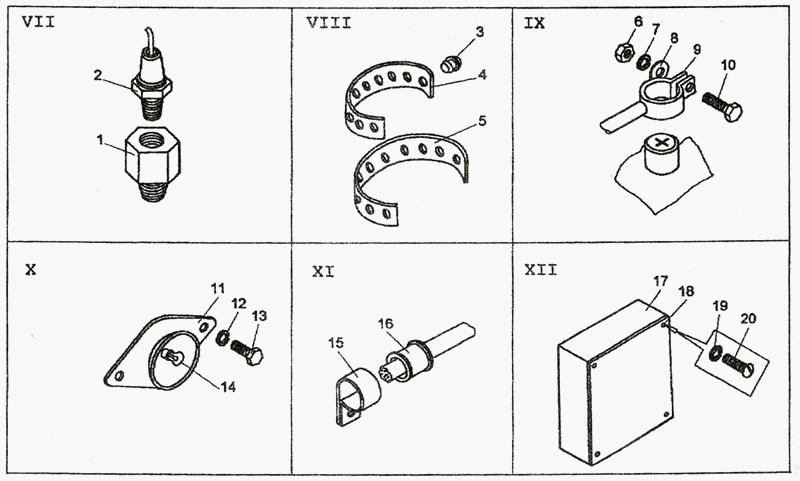 VII

2

1

VIII

3

4

5

IX

6

7

8

9

10

X

11

12

13

14

XI

15

16

XII

17

18

19

20