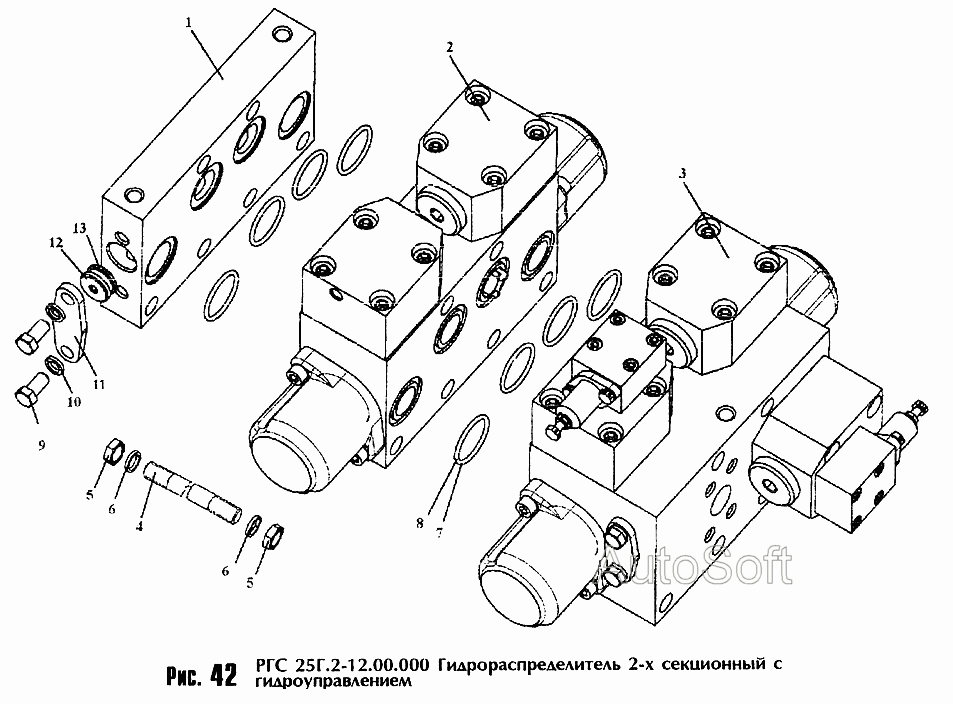 1
2
3
13
12
11
10
9
5
6
4
6
5
8
7
AutoSoft

Рис. 42 РГС 25Г.2-12.00.000 Гидрораспределитель 2-х секционный с гидроуправлением