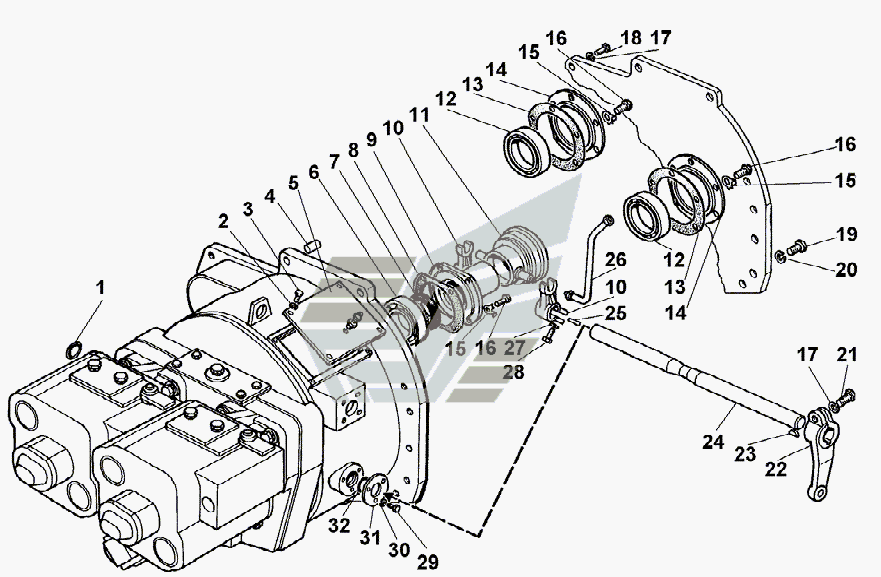 16 18 17
15
14
13
12
11
10
9
8
7
6
5
4
3
2
1
16
15
19
20
12
13
14
26
10
25
15 16 27
28
17 21
24
23
22
32 31 30 29