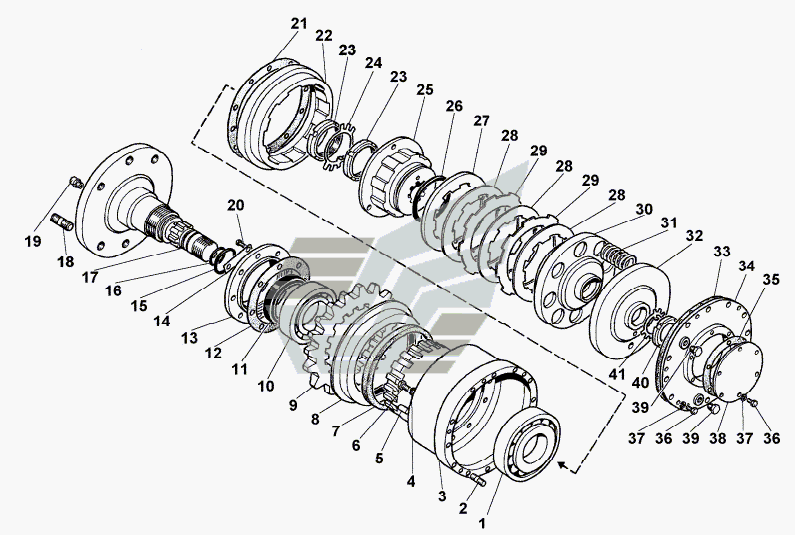 21
22
23
24
23
25
26
27
28
29
28
29
28
30
31
32
33
34
35
19
18
17
16
15
14
13
12
11
10
9
8
7
6
5
4
3
2
1
20
41
40
39
37
36
39
38
37
36