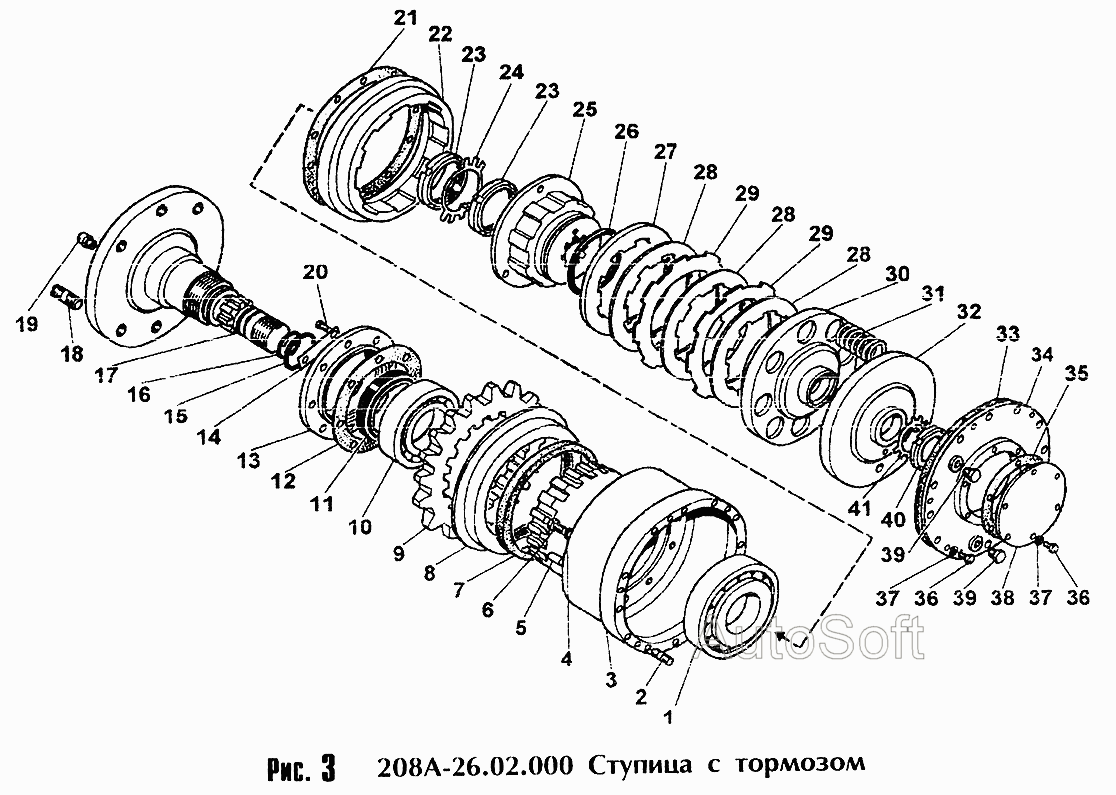 21
22
23
24
23
25
26
27
28
29
28
29
28
30
31
32
33
34
35
20
19
18
17
16
15
14
13
12
11
10
9
8
7
6
5
4
3
2
1
41
40
39
37
36
39
38
37
36
AutoSoft

Рис. 3 208А-26.02.000 Ступица с тормозом