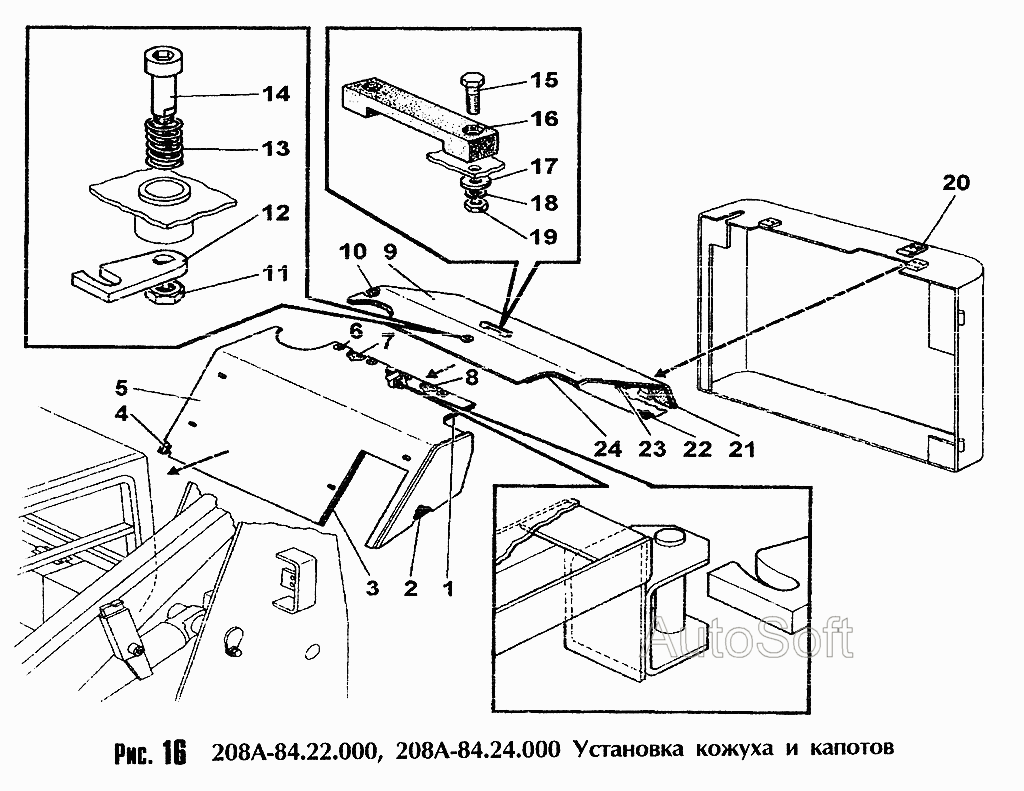 14
13
12
11
15
16
17
18
19
20
10
9
6
7
8
5
4
24
23
22
21
3
2
1
AutoSoft

Рис. 16 208А-84.22.000, 208А-84.24.000 Установка кожуха и капотов