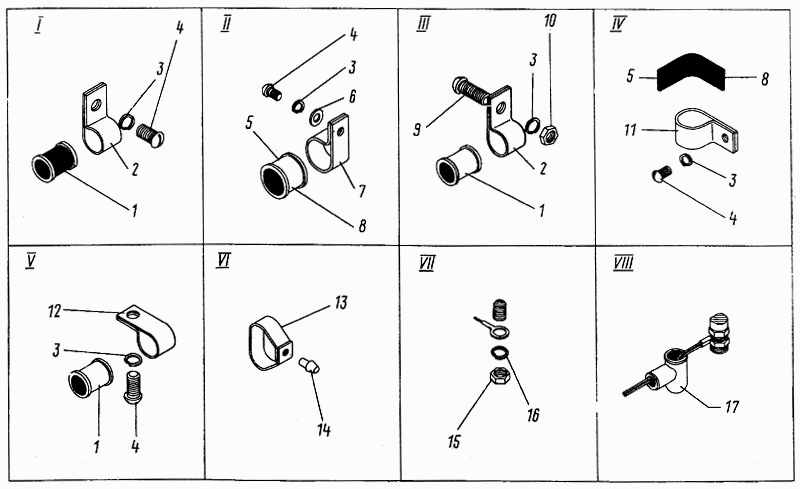 I
4
3
2
1

II
4
3
6
5
7
8

III
10
3
9
2
1

IV
5
8
11
3
4

V
12
3
1
4

VI
13
14

VII
16
15

VIII
17