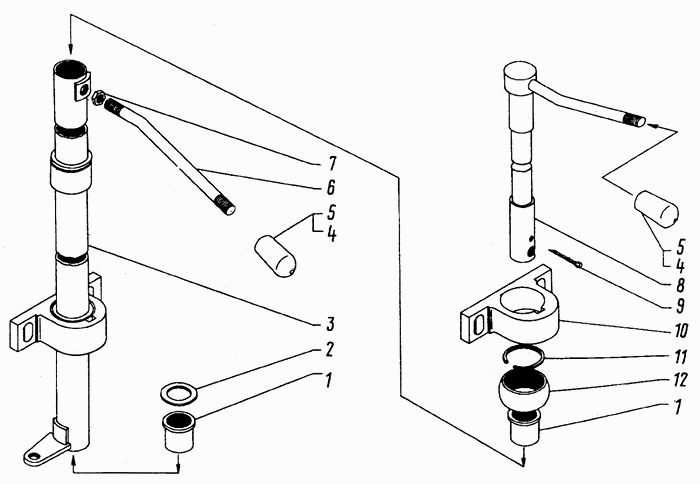 7
6
5
4
3
2
1
5
4
8
9
10
11
12
1