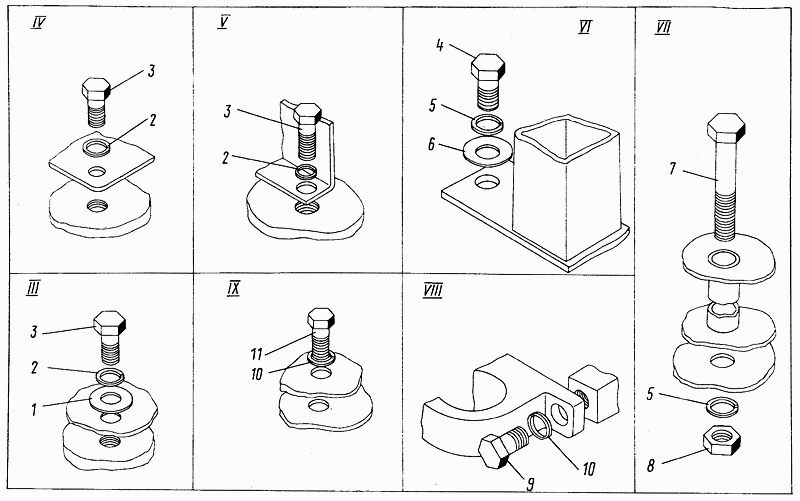 IV
3
2

V
3
2

VI
4
5
6

VII
7
5
8

III
3
2
1

IX
11
10

VIII
9
10