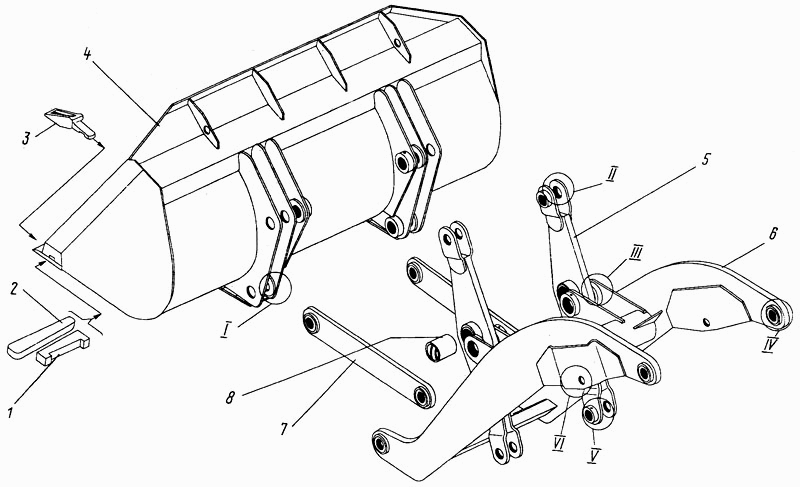 4
3
2
1
I
8
7
II
5
III
6
IV
VI
V