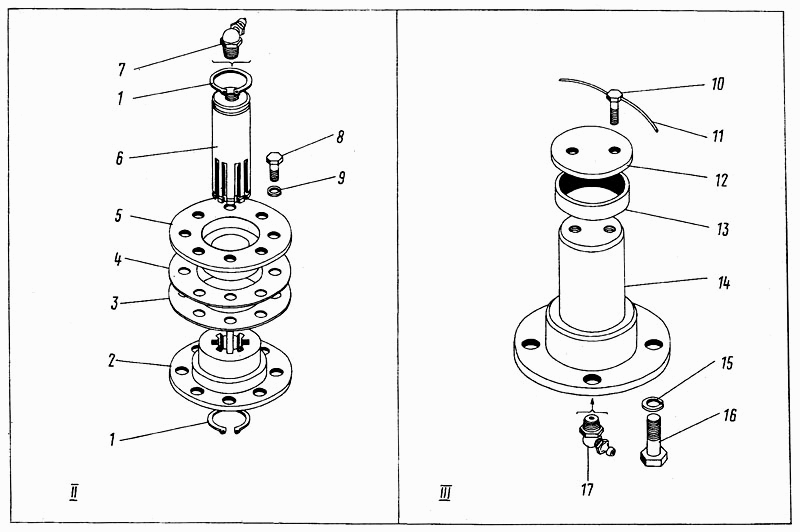 7
1
6
8
9
5
4
3
2
1
II

10
11
12
13
14
15
16
17
III