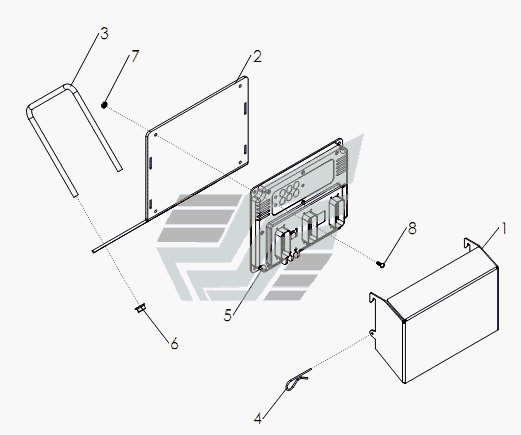 3
7
2
8
1
5
6
4