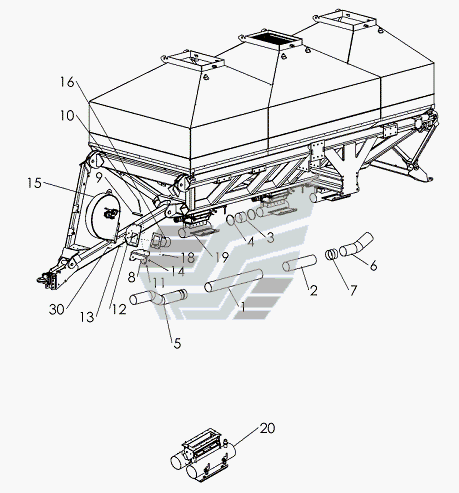 16
10
15
9
4
3
19
18
14
8
11
6
7
2
1
30
13
12
5
20