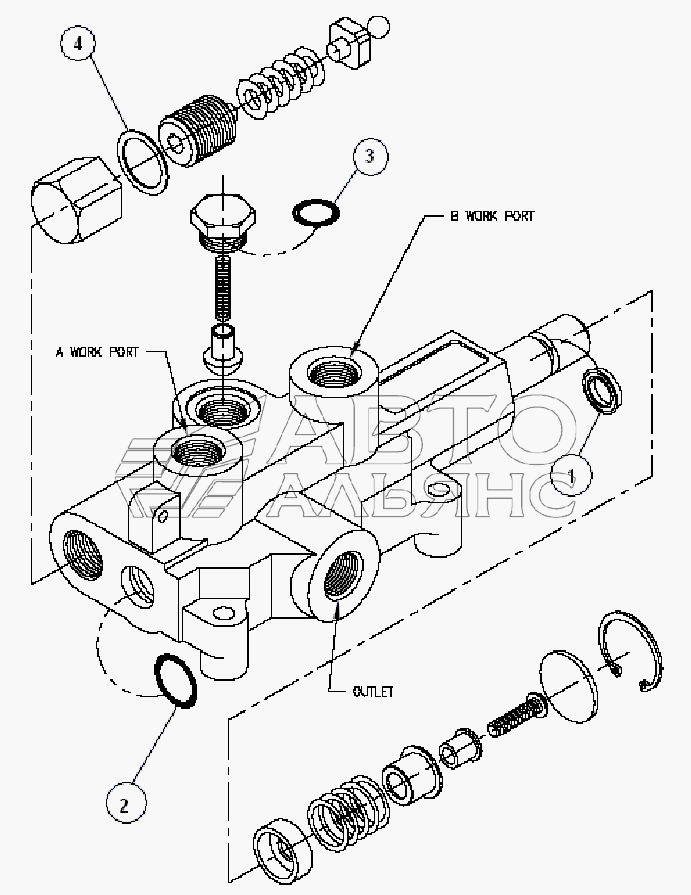 4
3
B WORK PORT
A WORK PORT
АВТО
АЛЬЯНС
1
OUTLET
2