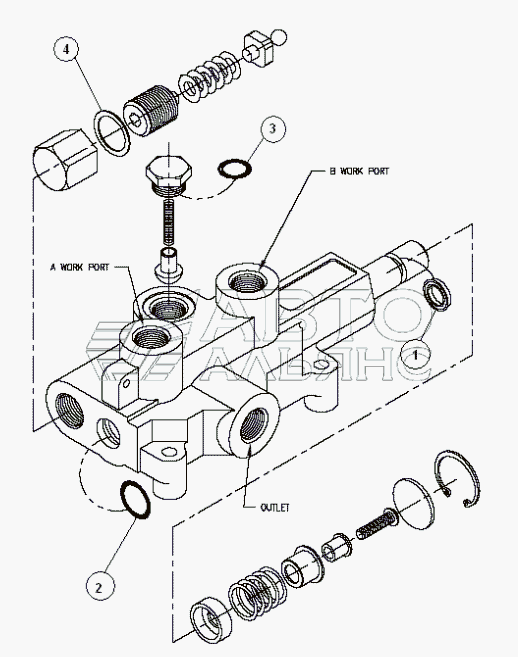 4

3

B WORK PORT

A WORK PORT

АВТО АЛЬЯНС

1

OUTLET

2