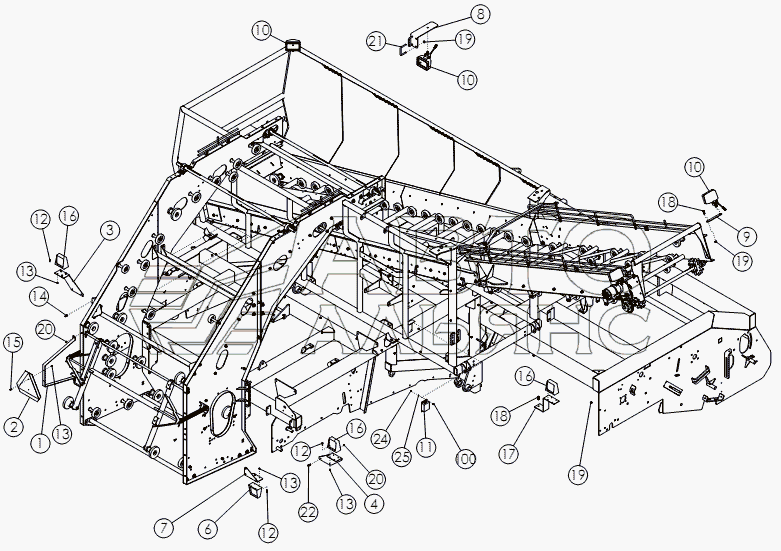 10
8
21
19
10
10
18
9
19
12
16
3
13
14
20
15
2
1
13
16
18
17
19
24
25
11
100
16
12
20
22
13
4
13
7
6
12
АВТО АЛЬЯНС