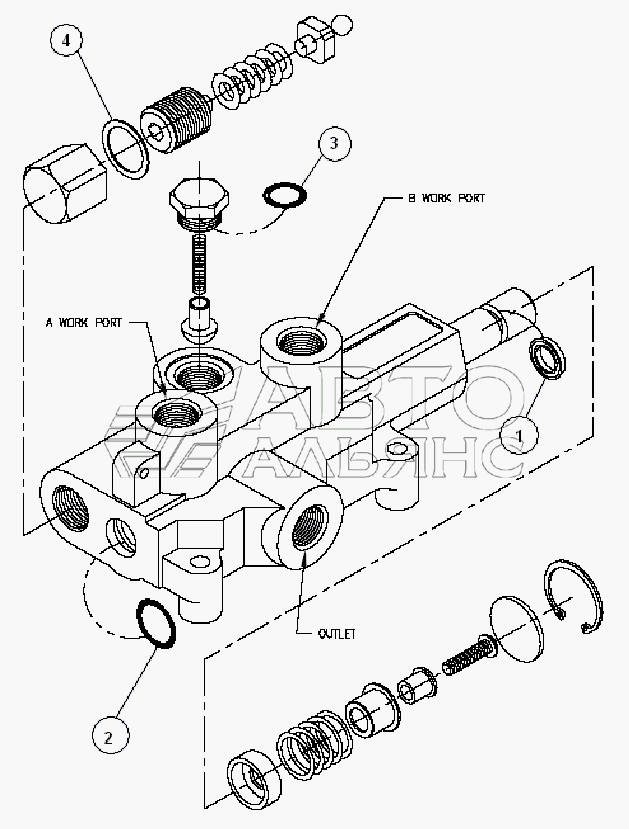 4

3

B WORK PORT

A WORK PORT

АВТО АЛЬЯНС

1

OUTLET

2