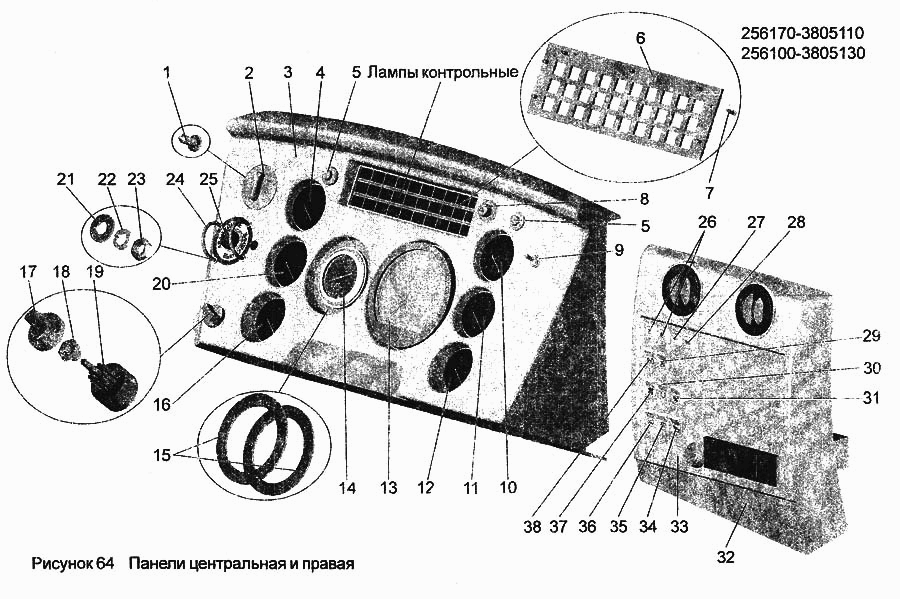 256170-3805110
256100-3805130

1 2 3 4 5 Лампы контрольные

6

7

8

5

9

21 22 23 24 25

26 27 28

17 18 19

20

29

30

31

16

15

14 13 12 11 10

38 37 36 35 34 33

32

Рисунок 64 Панели центральная и правая