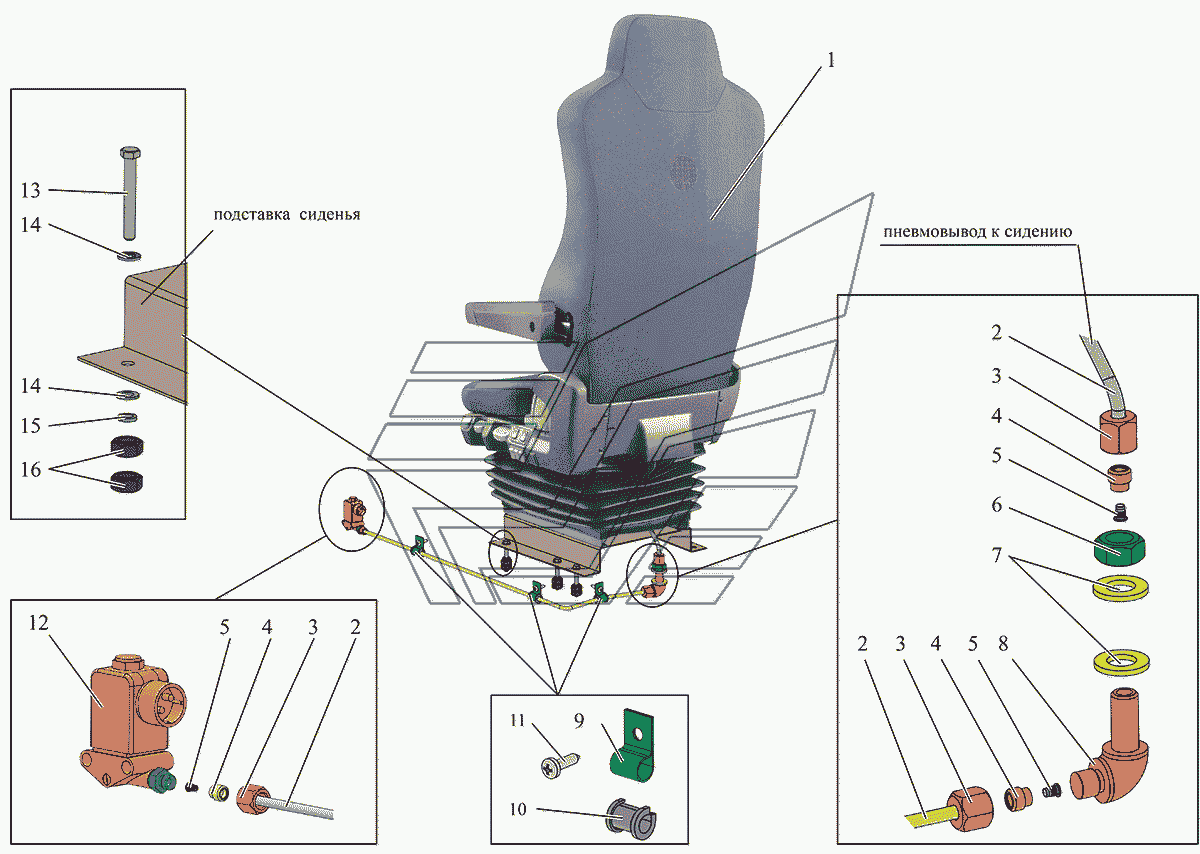 1

13

14

подставка сиденья

14

15

16

пневмовывод к сидению

2

3

4

5

6

7

2 3 4 5 8

12 5 4 3 2

11 9

10