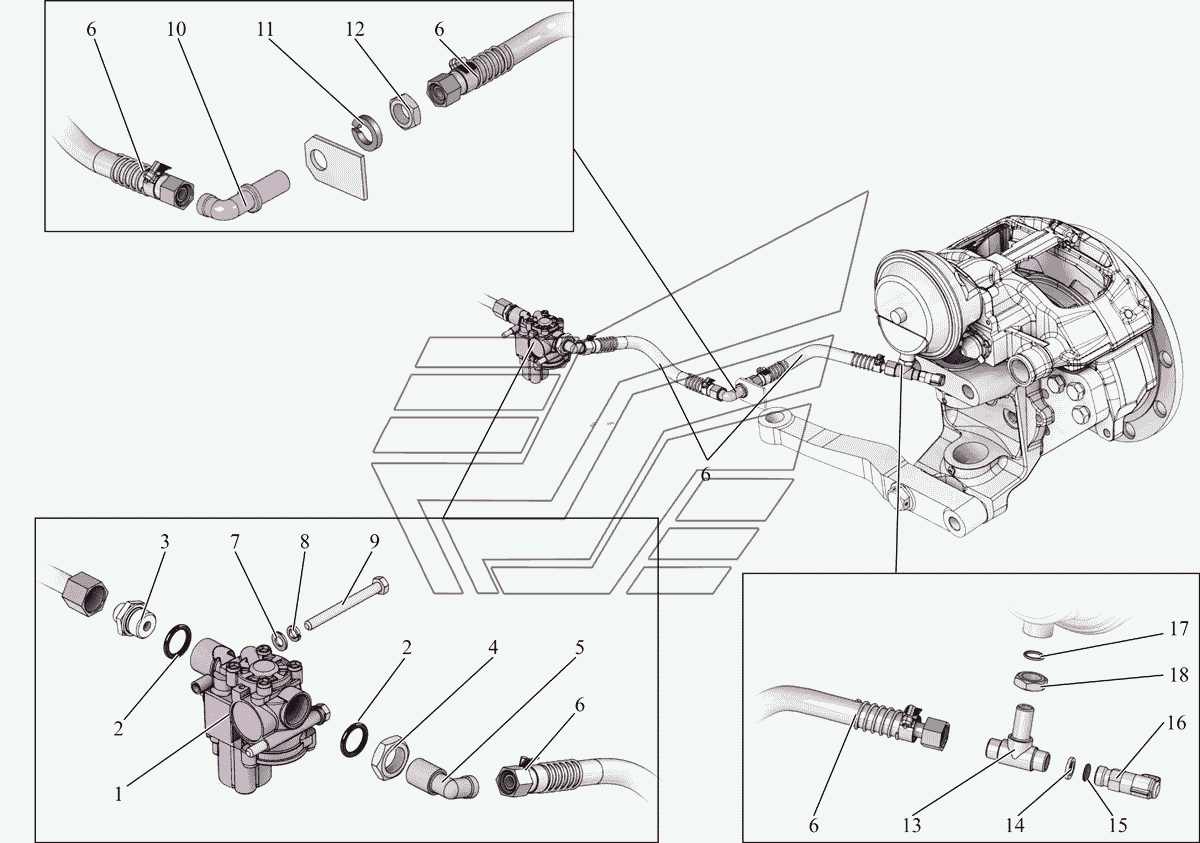 6 10 11 12 6

6

3 7 8 9
2
2 4 5 6
1

17
18
16
6 13 14 15