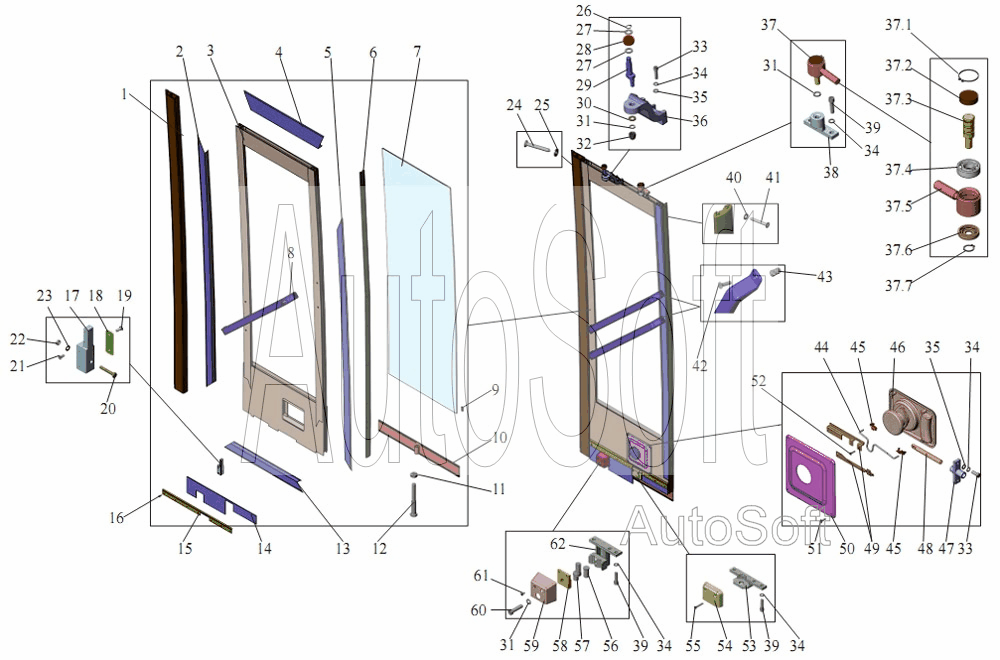 1
2
3
4
5
6
7
8
9
10
11
12
13
14
15
16
17
18
19
20
21
22
23
24
25
26
27
28
27
29
30
31
32
33
34
35
36
37
31
39
34
38
37.1
37.2
37.3
37.4
37.5
37.6
37.7
40
41
42
43
44
45
46
35
34
52
51
50
49
45
48
47
33
62
61
60
31
59
58
57
56
39
34
55
54
53
39
34
AutoSoft
AutoSoft