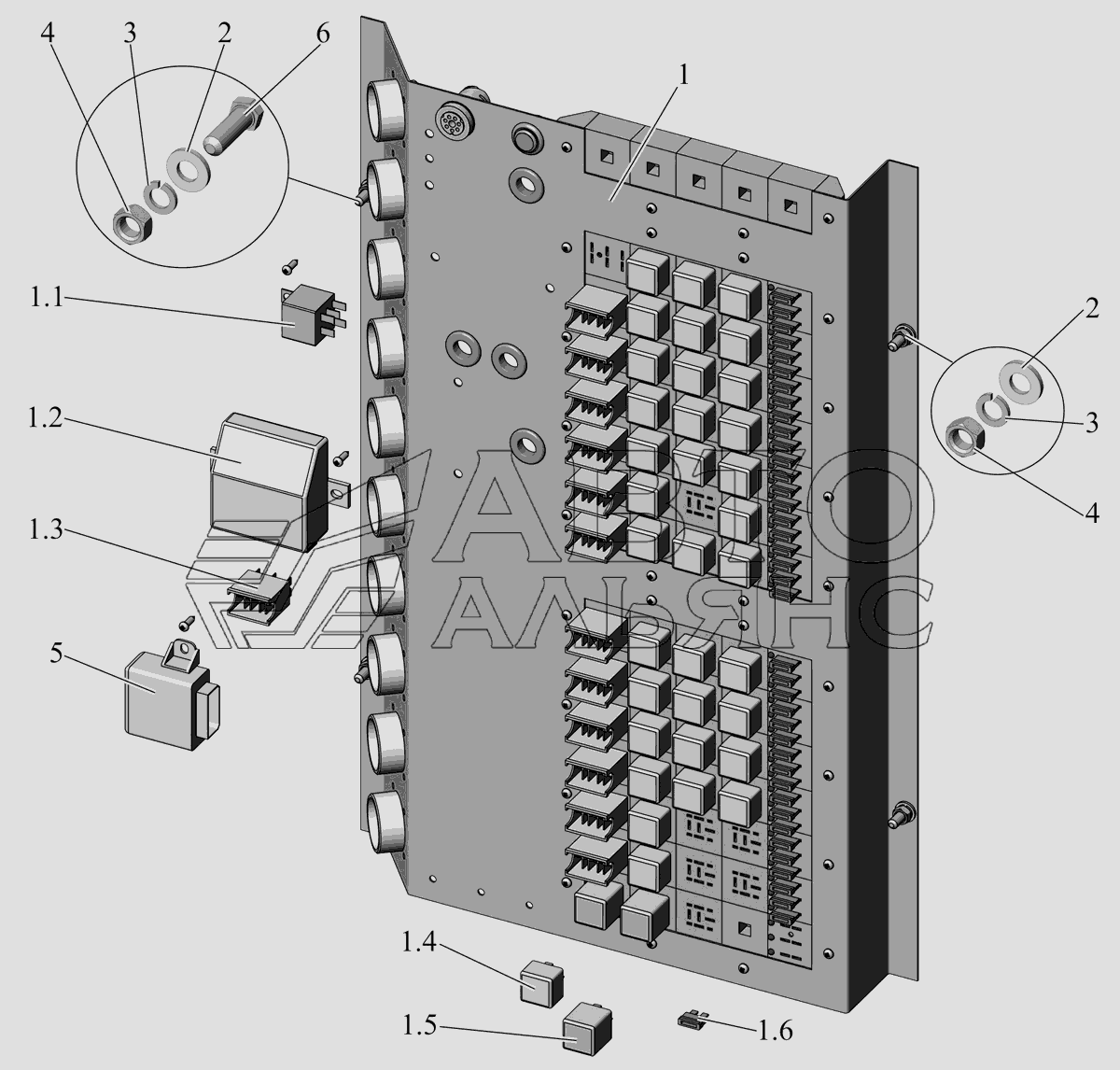 4
3
2
6
1
1.1
1.2
1.3
5
2
3
4
АВТО
АЛЬЯНС
1.4
1.5
1.6