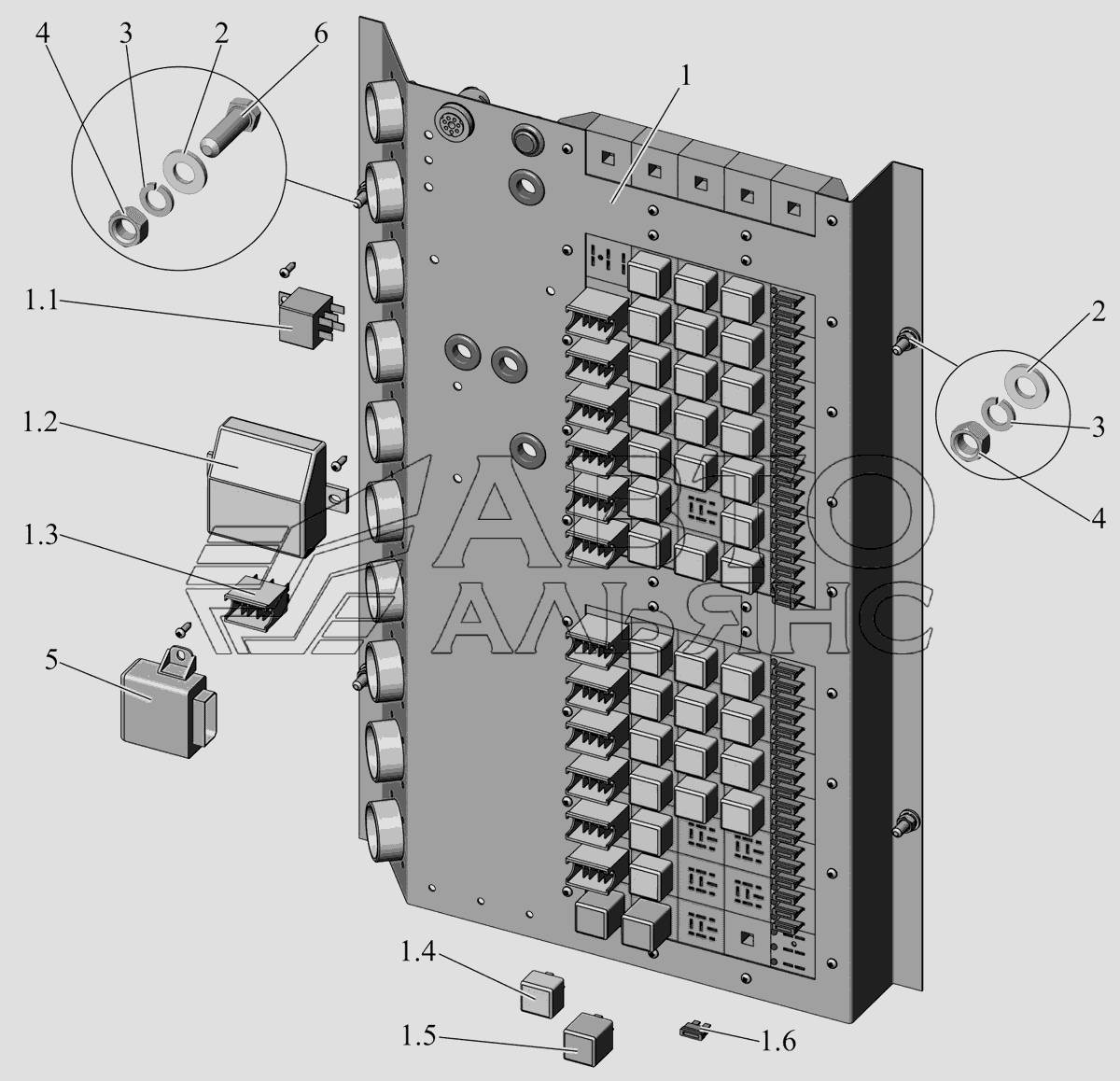 4
3
2
6
1
1.1
1.2
1.3
5
2
3
4
АВТО
АЛЬЯНС
1.4
1.5
1.6