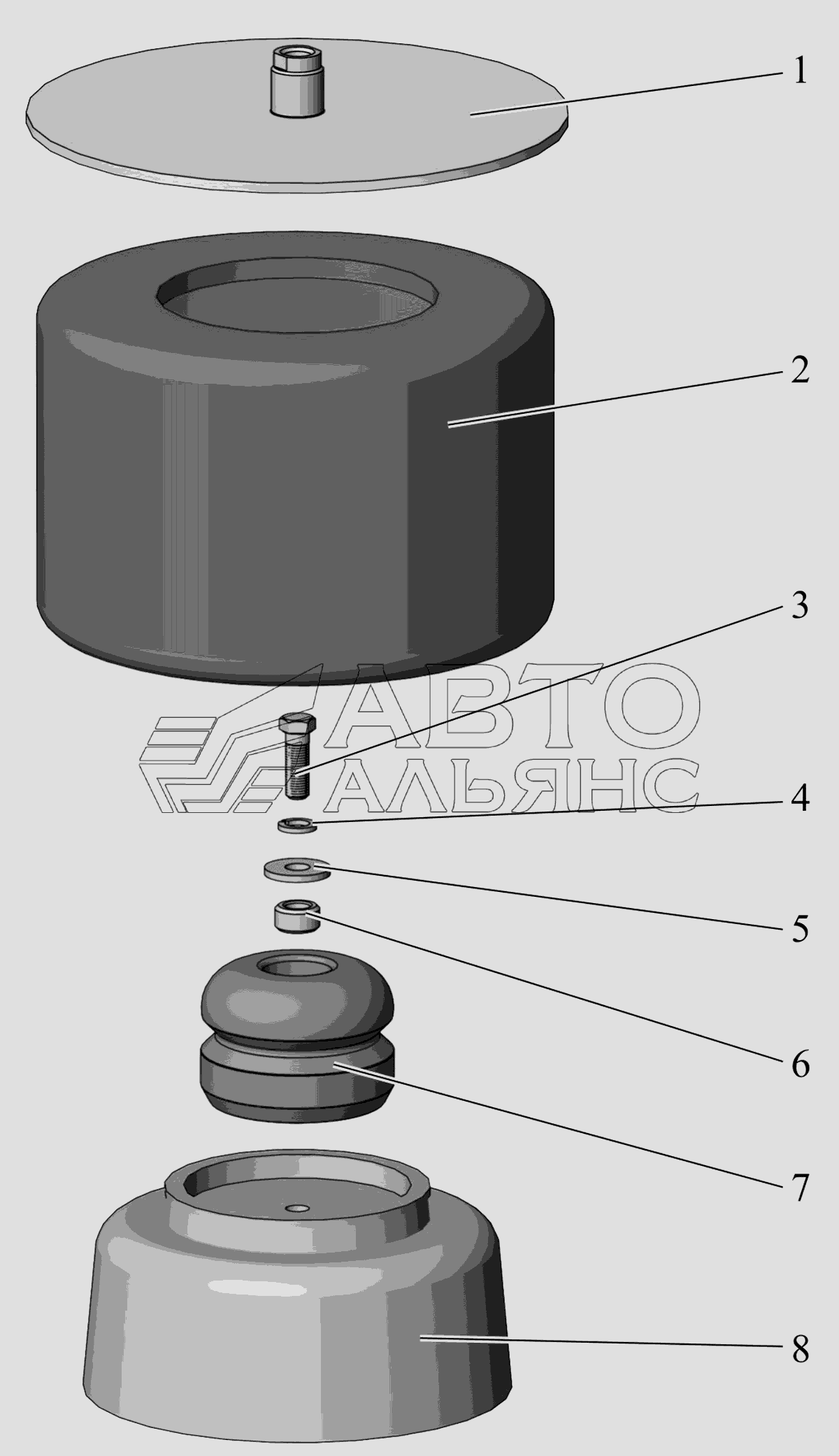 1
2
3
АВТО
АЛЬЯНС
4
5
6
7
8