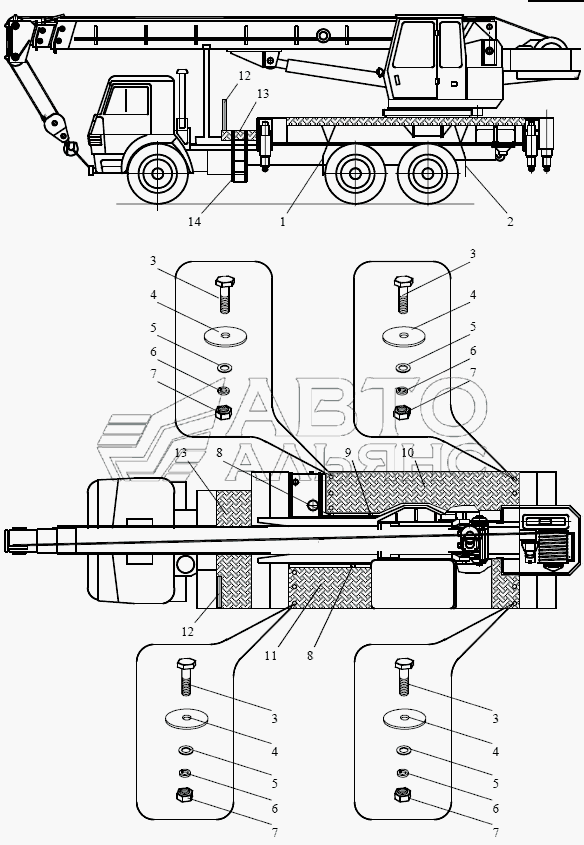 12
13
14
1
2
3
4
5
6
7
3
4
5
6
7
АВТО АЛЬЯНС
13
8
9
10
12
11
8
3
4
5
6
7
3
4
5
6
7