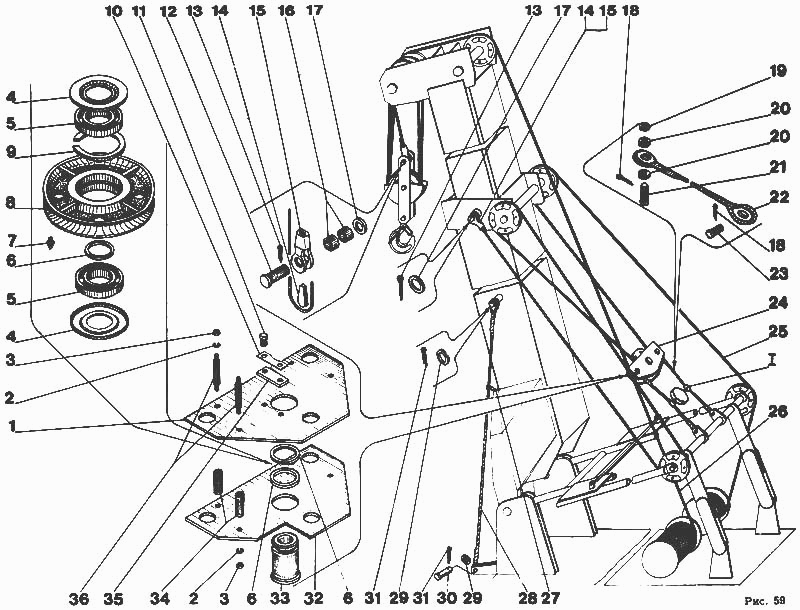 10 11 12 13 14 15 16 17

13 17 14 15 18

4
5
9
8
7
6
5
4
3
2
1

19
20
20
21
22
18
23
24
25
I
26

36 35 34 2 3 6 33 32 6 31 29 31 30 29 28 27

Рис. 59