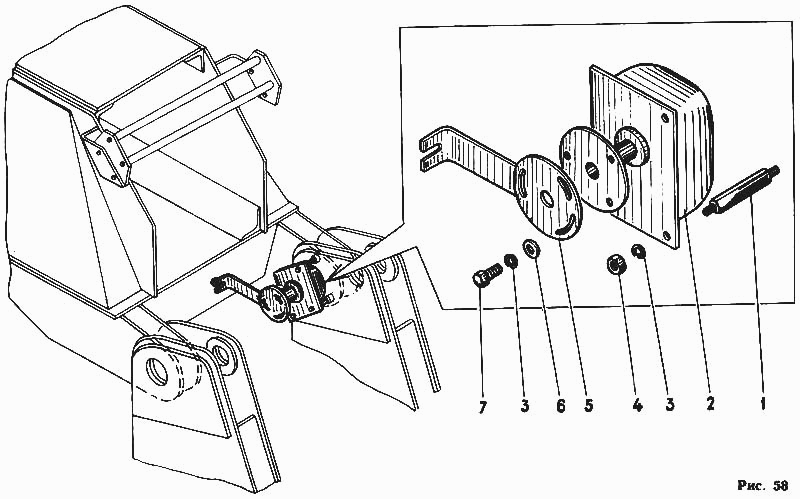 7 3 6 5 4 3 2 1

Рис. 58