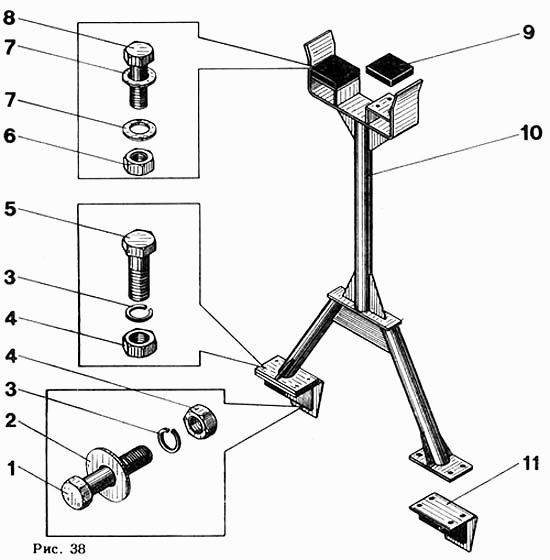 8
7
7
6
5
3
4
4
3
2
1
9
10
11
Рис. 38