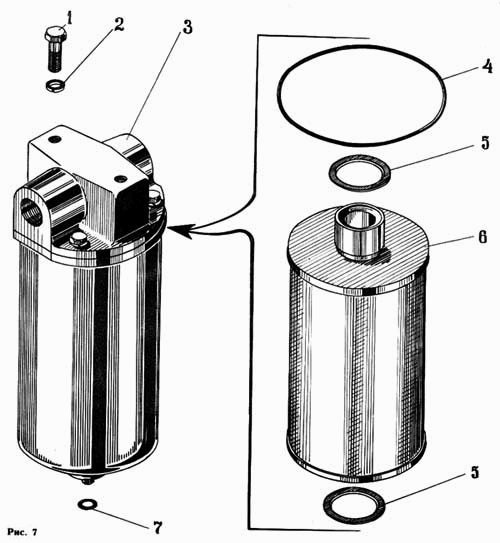 1
2
3
4
5
6
5
7
Рис. 7