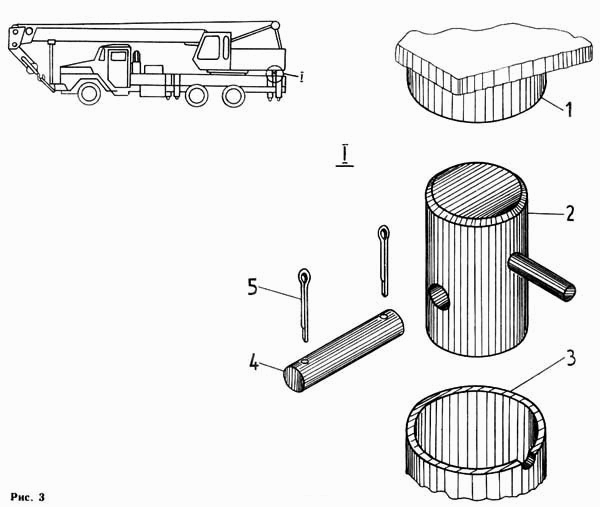 I

1

I

2

5

4

3

Рис. 3