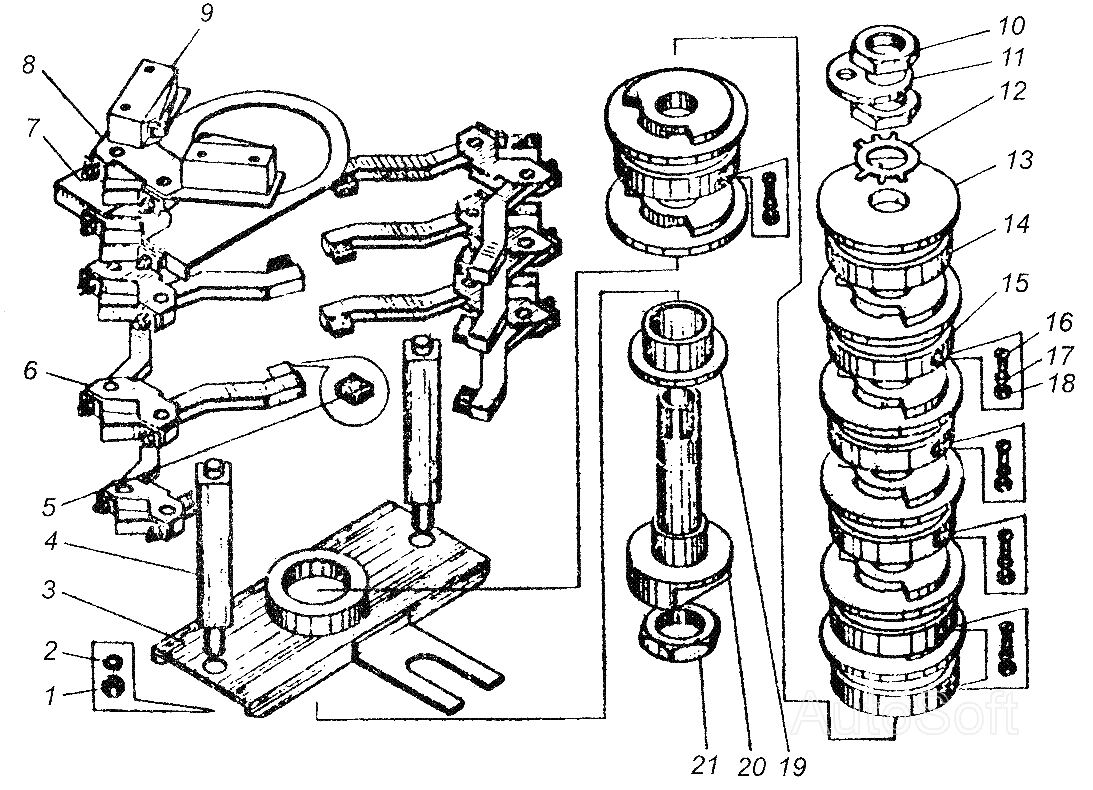 9
8
7
6
5
4
3
2
1
10
11
12
13
14
15
16
17
18
21
20
19
AutoSoft