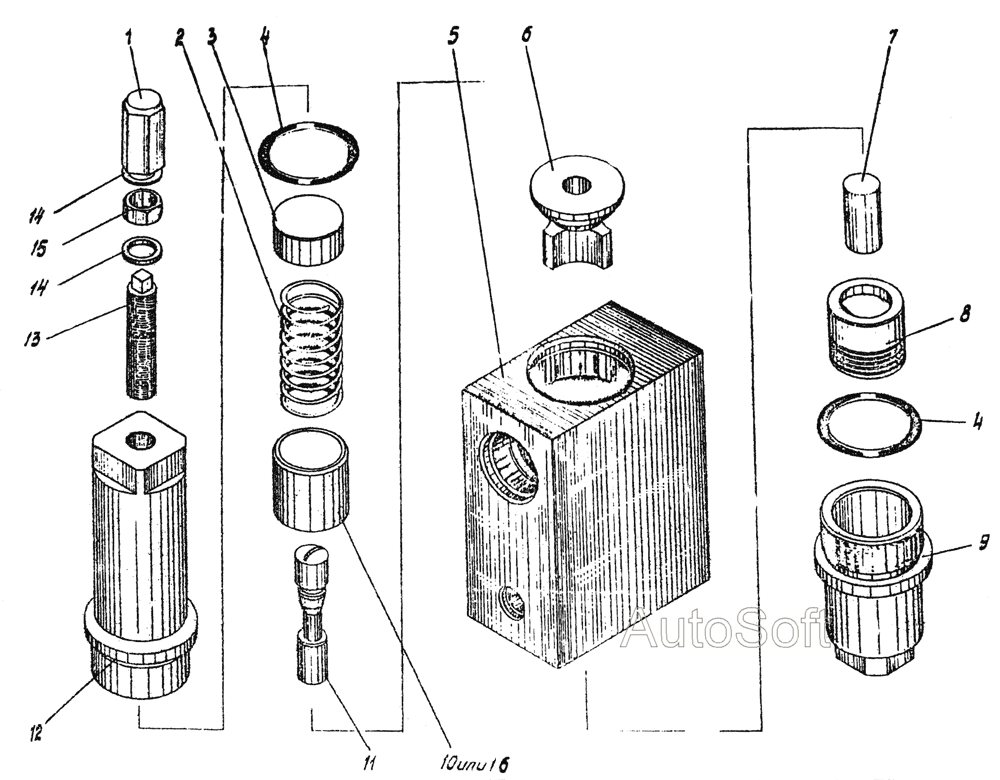 1
2
3
4
5
6
7
14
15
14
13
8
4
9
12
11
10 или 16
AutoSoft