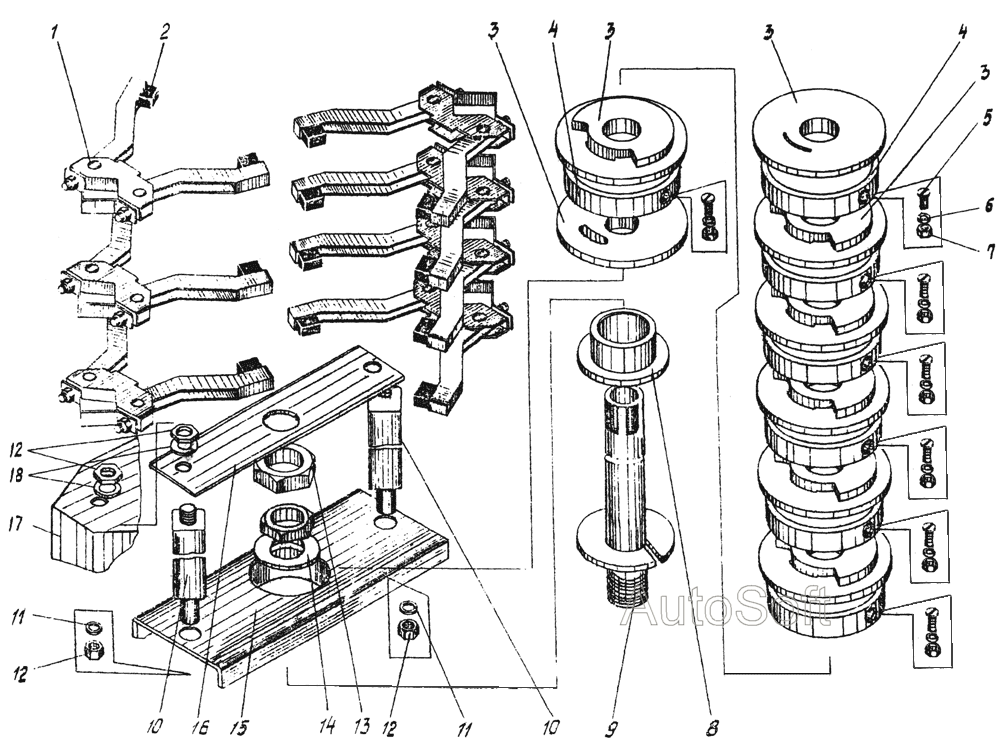 1
2
3
4
3
3
4
3
5
6
7
12
18
17
11
12
10
16
15
14
13
12
11
10
9
8
AutoSoft