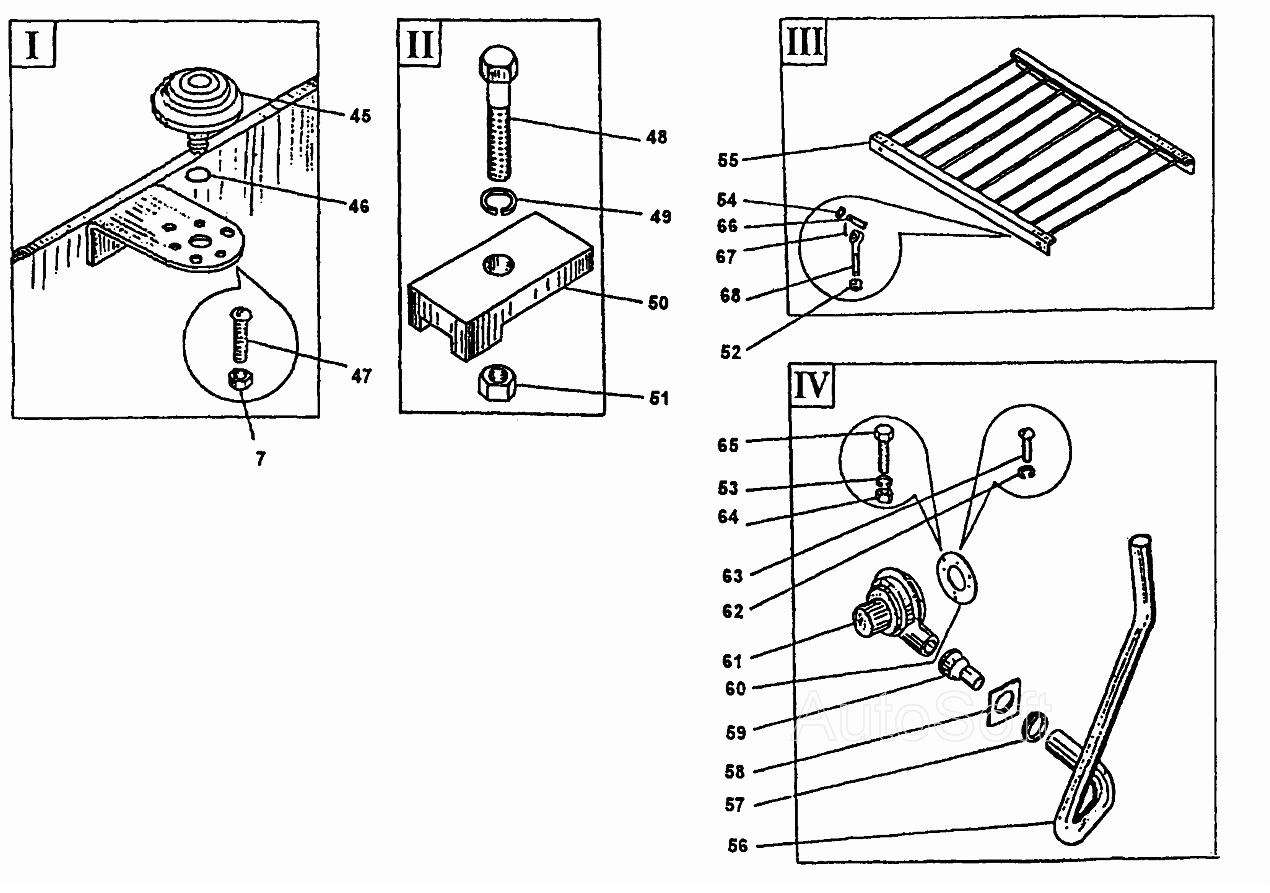 I

45

46

47

7

II

48

49

50

51

III

55

54

66

67

68

52

IV

65

53

64

63

62

61

60

59

58

57

56

AutoSoft