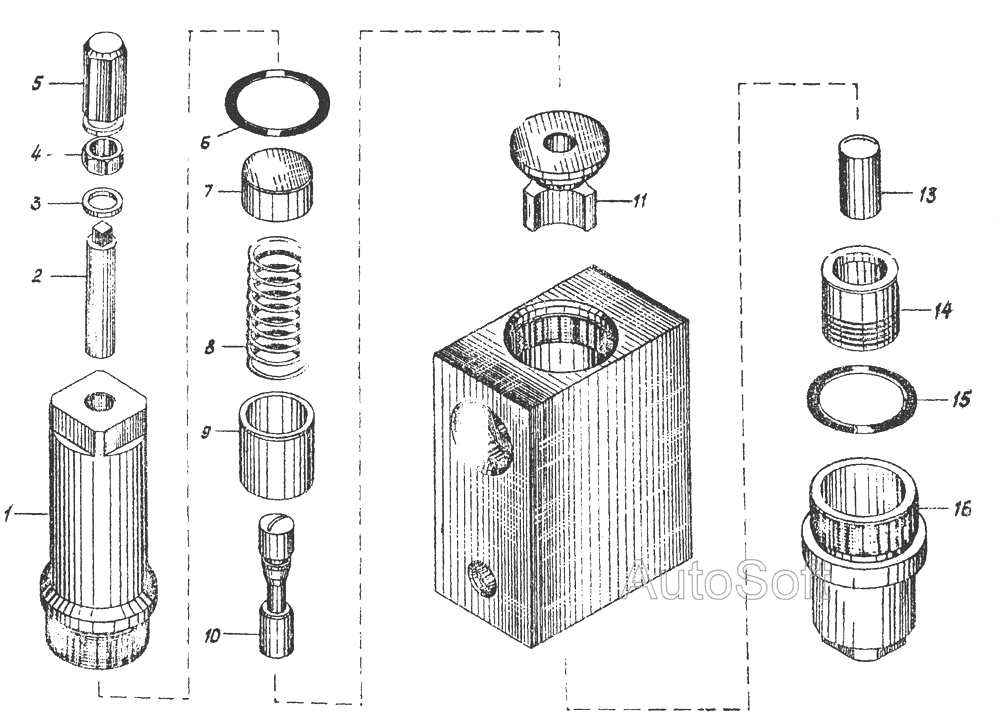 5
4
3
2
1
6
7
8
9
10
11
13
14
15
16
AutoSoft