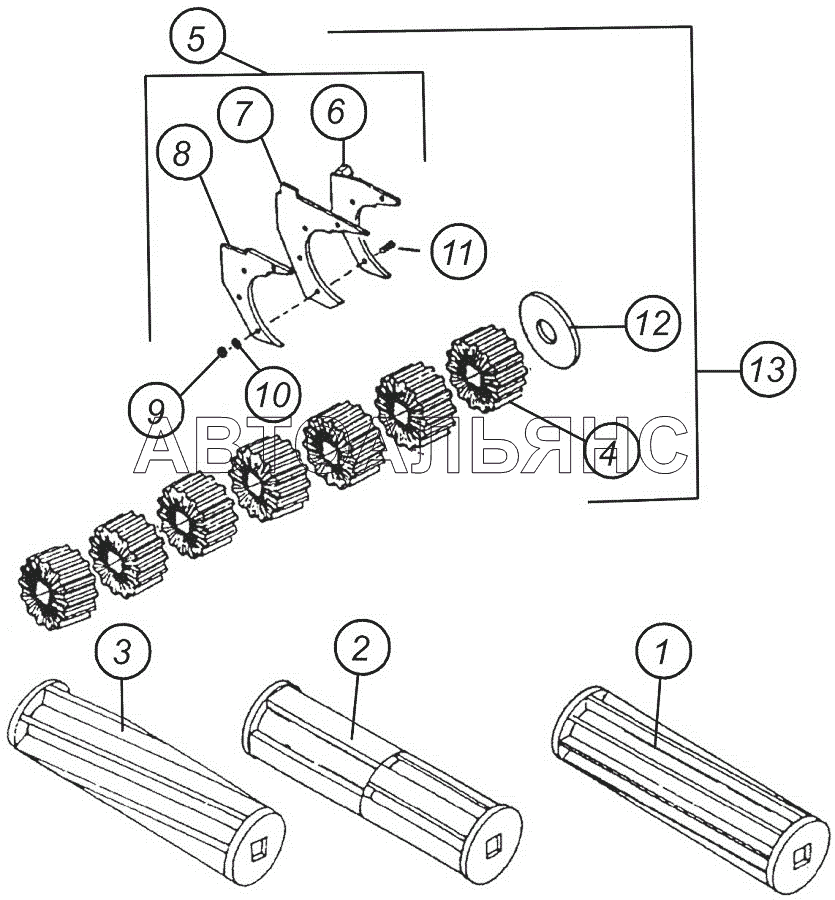 5
7
6
8
11
12
13
9
10
4
АВТОАЛЬЯНС
3
2
1