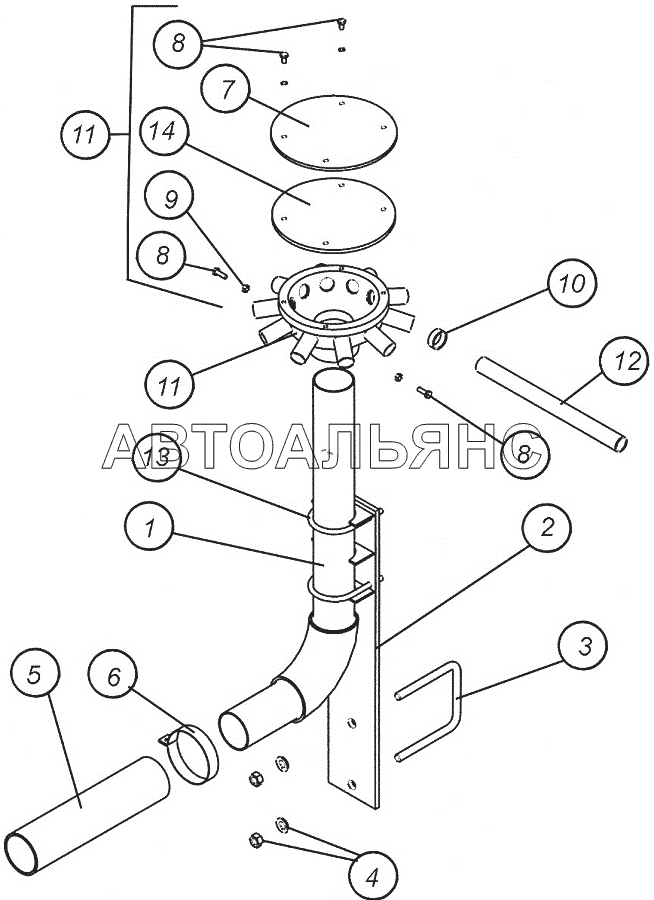 8
7
11
14
9
8
10
11
12
АВТОАЛЬЯНС
8
13
1
2
3
5
6
4