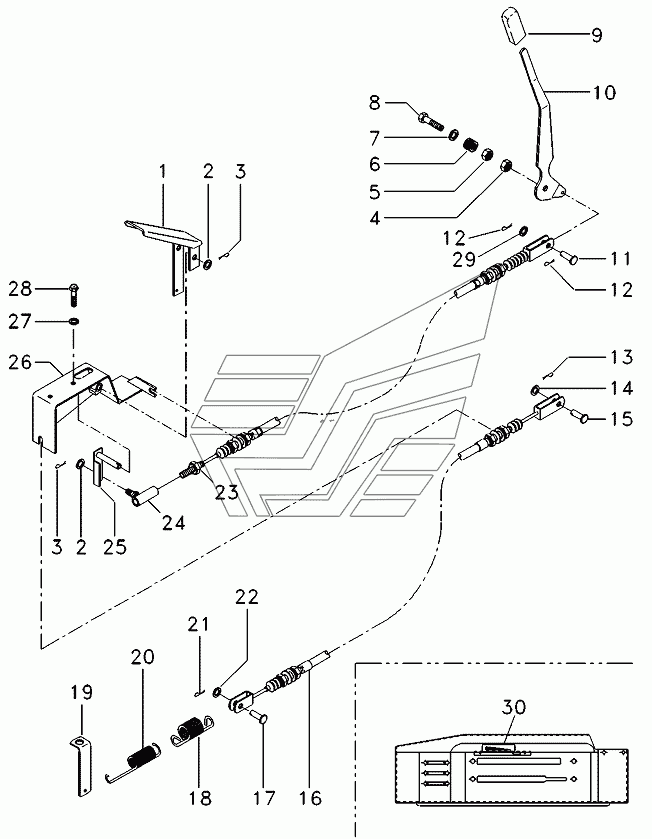 9
10
8
7
6
5
4
1
2
3
12
29
11
12
28
27
26
13
14
15
23
24
3
2
25
22
21
20
19
18
17
16
30