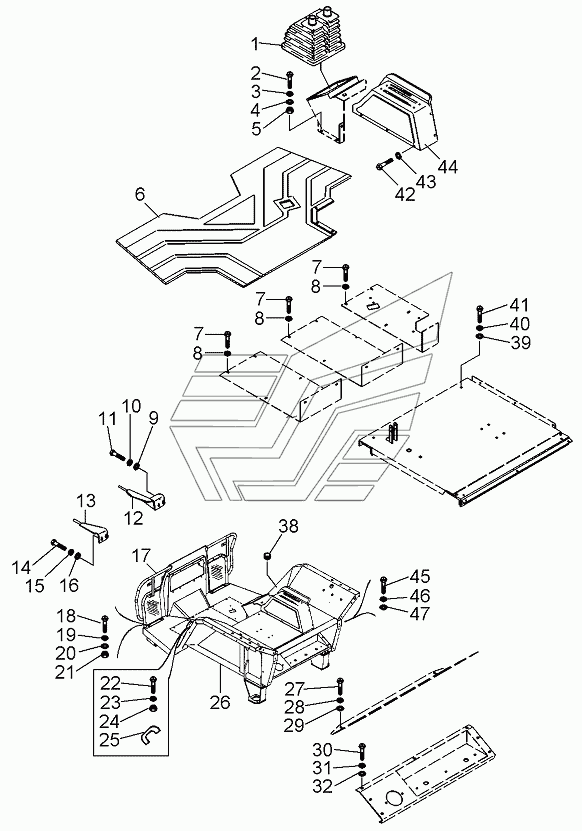 1
2
3
4
5
44
43
42
6
7
8
7
8
7
8
41
40
39
11
10
9
12
13
14
15
16
17
38
45
46
47
18
19
20
21
22
23
24
25
26
27
28
29
30
31
32