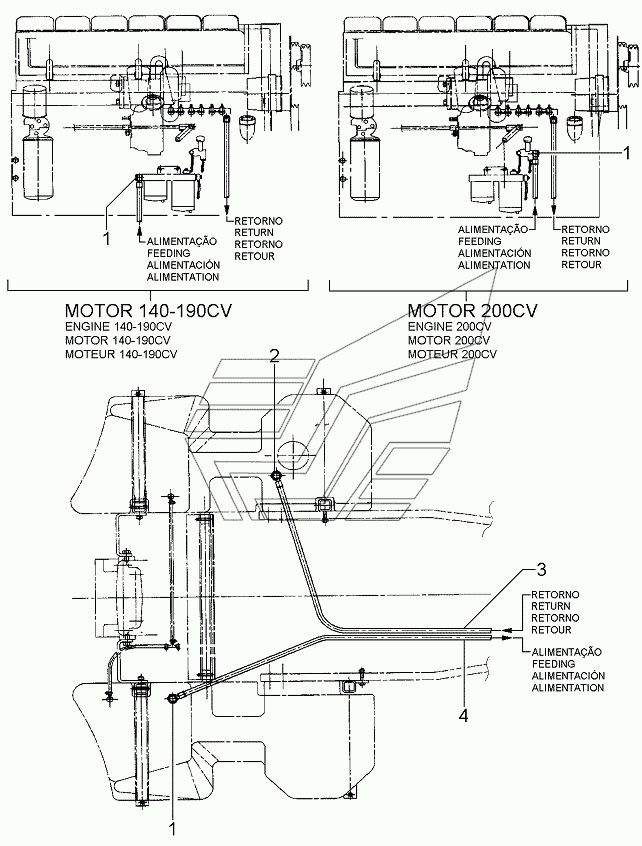 1

ALIMENTAÇÃO
FEEDING
ALIMENTACIÓN
ALIMENTATION

RETORNO
RETURN
RETORNO
RETOUR

1

ALIMENTAÇÃO
FEEDING
ALIMENTACIÓN
ALIMENTATION

RETORNO
RETURN
RETORNO
RETOUR

MOTOR 140-190CV
ENGINE 140-190CV
MOTOR 140-190CV
MOTEUR 140-190CV

MOTOR 200CV
ENGINE 200CV
MOTOR 200CV
MOTEUR 200CV

2

3

RETORNO
RETURN
RETORNO
RETOUR

ALIMENTAÇÃO
FEEDING
ALIMENTACIÓN
ALIMENTATION

4

1