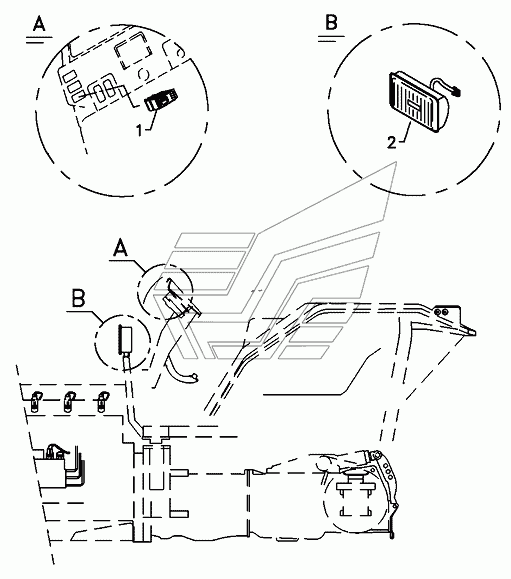 A
1
B
2
A
B