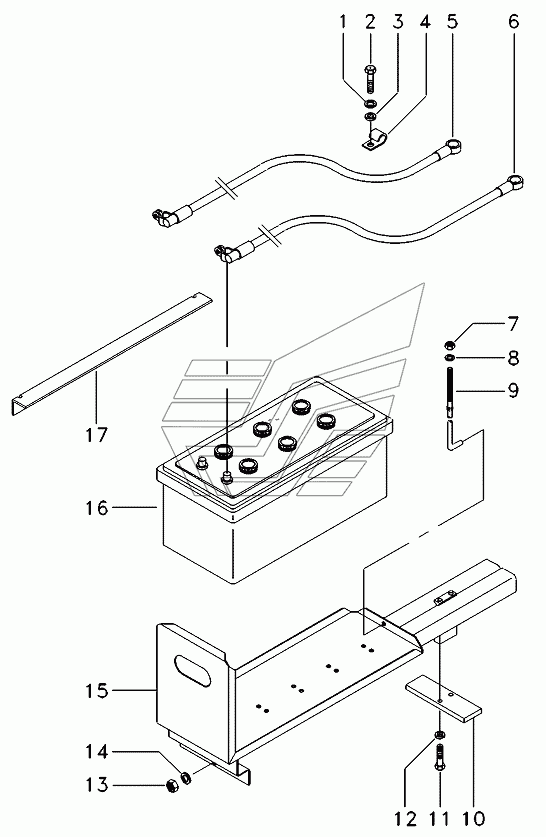 1 2 3 4 5 6
7
8
9
17
16
15
14
13
12 11 10