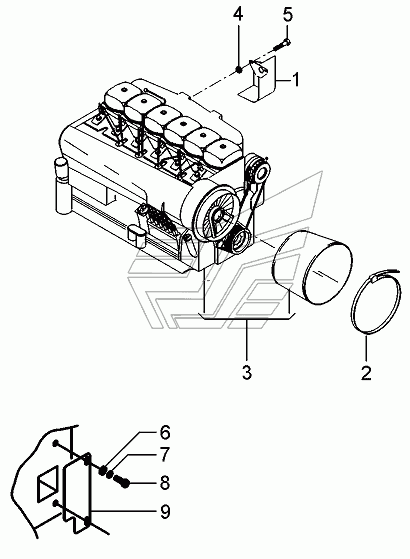 4
5
1
3
2
6
7
8
9