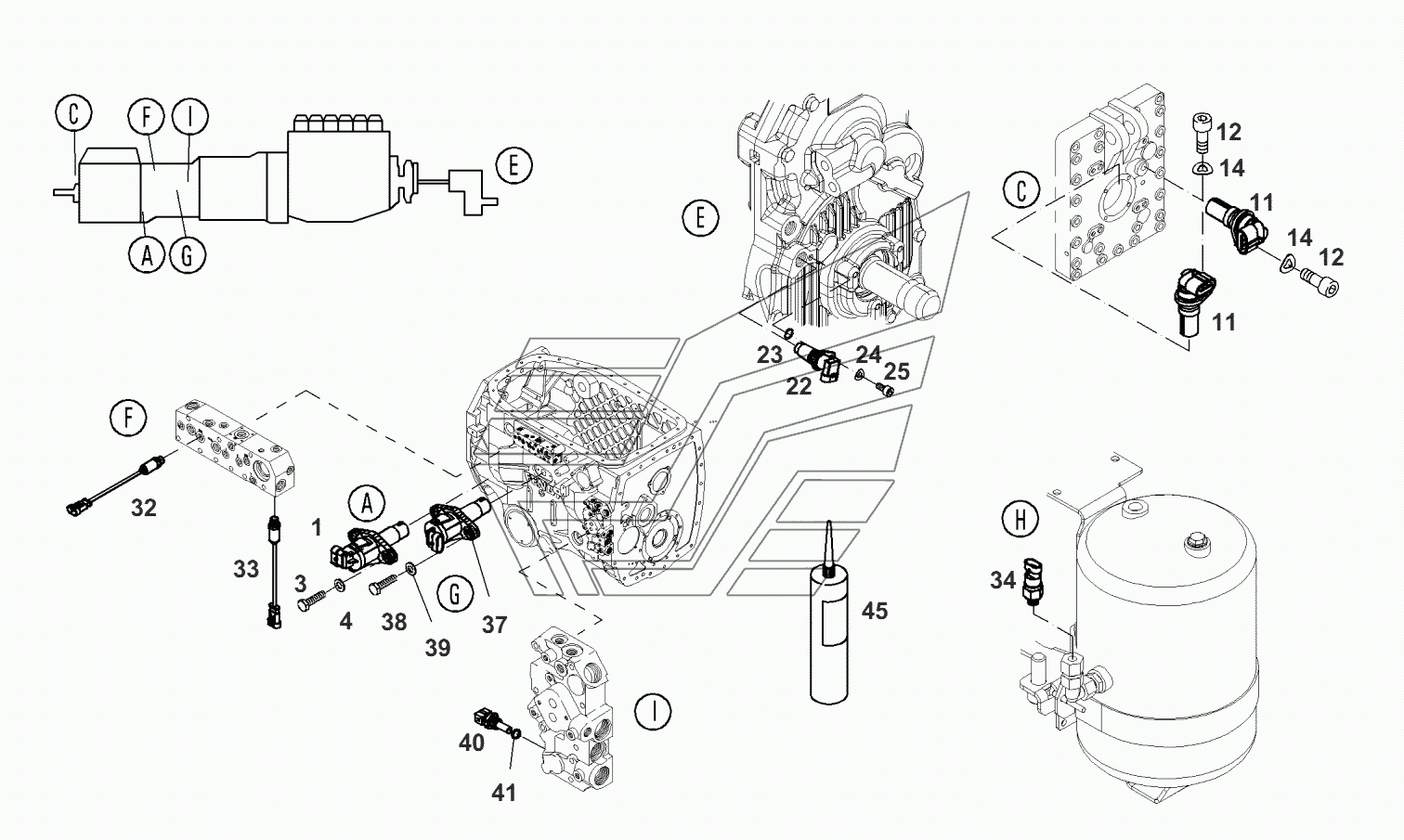 C
F
I
E
A
G
E
C
12
14
11
14
12
11
23
24
25
22
F
32
A
1
33
3
4
38
39
G
37
45
H
34
I
40
41