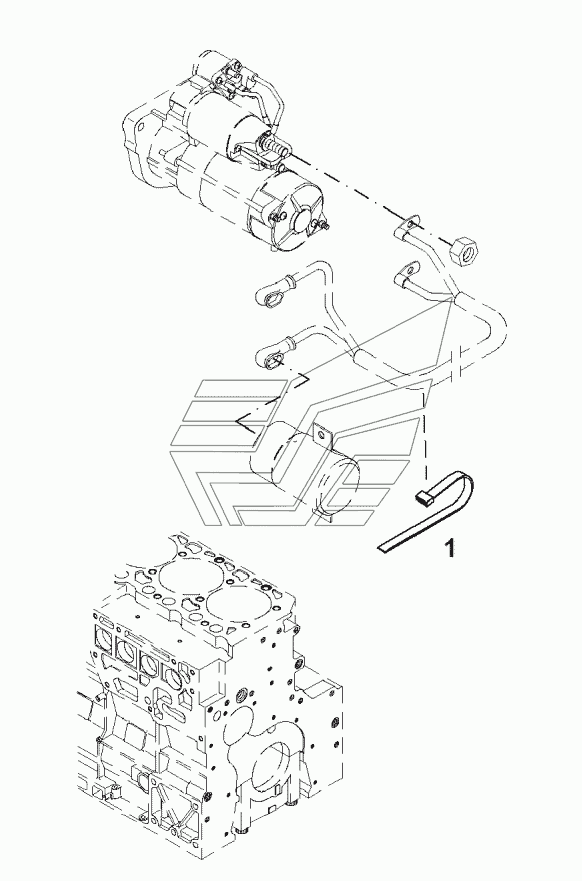 1