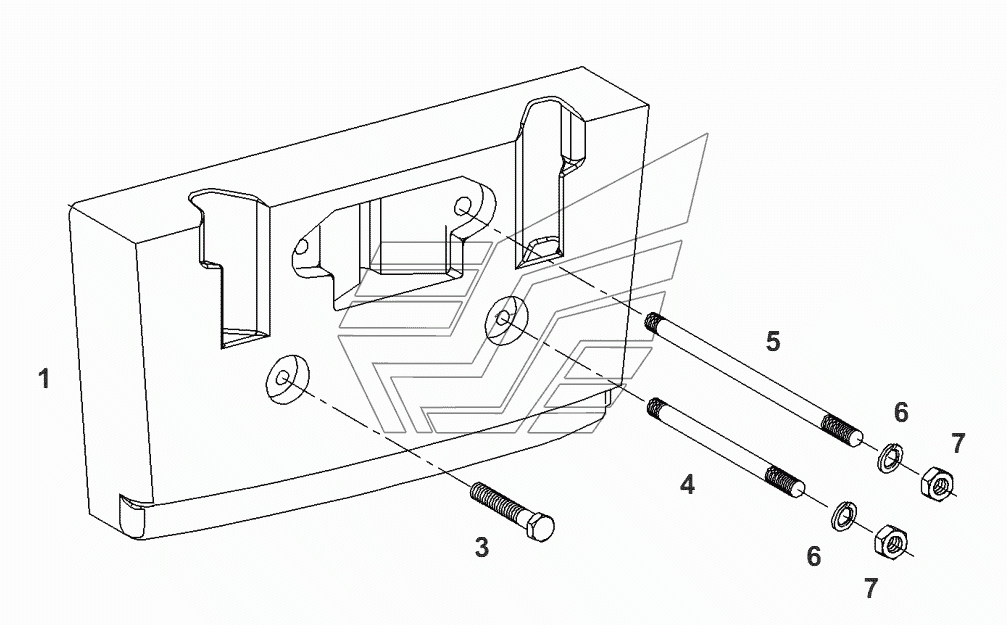 1
5
6
7
4
3
6
7